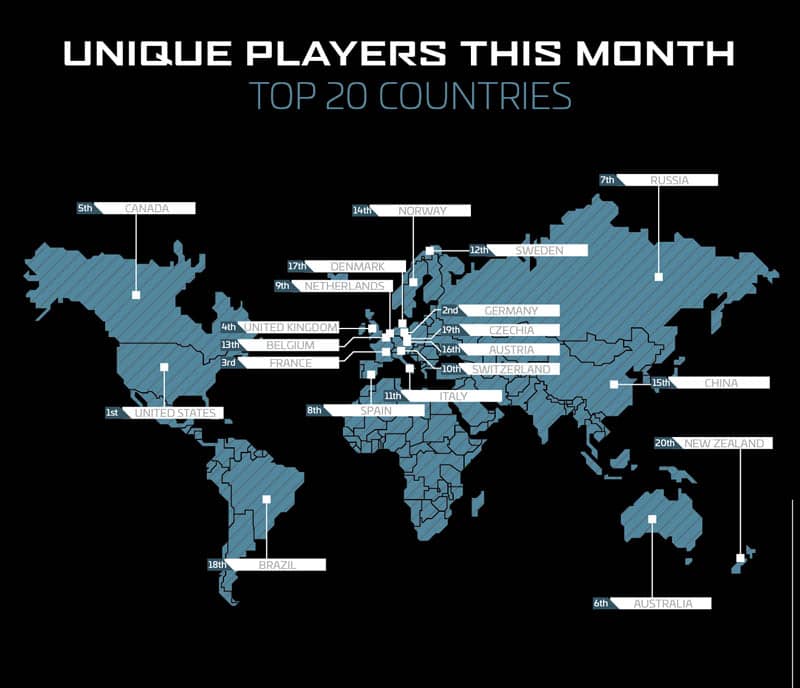 UNIQUE PLAYERS THIS MONTH
TOP 20 COUNTRIES

7th RUSSIA
5th CANADA
14th NORWAY
12th SWEDEN
17th DENMARK
9th NETHERLANDS
2nd GERMANY
4th UNITED KINGDOM
19th CZECHIA
13th BELGIUM
16th AUSTRIA
3rd FRANCE
10th SWITZERLAND
15th CHINA
11th ITALY
1st UNITED STATES
8th SPAIN
20th NEW ZEALAND
18th BRAZIL
6th AUSTRALIA